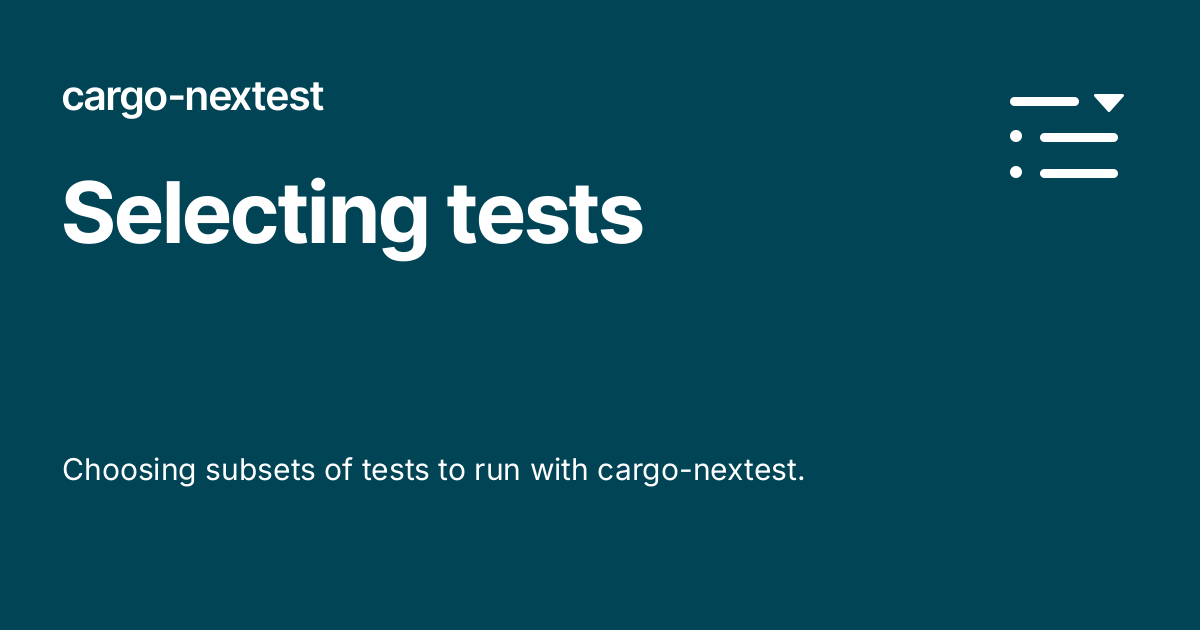 cargo-nextest

Selecting tests

Choosing subsets of tests to run with cargo-nextest.